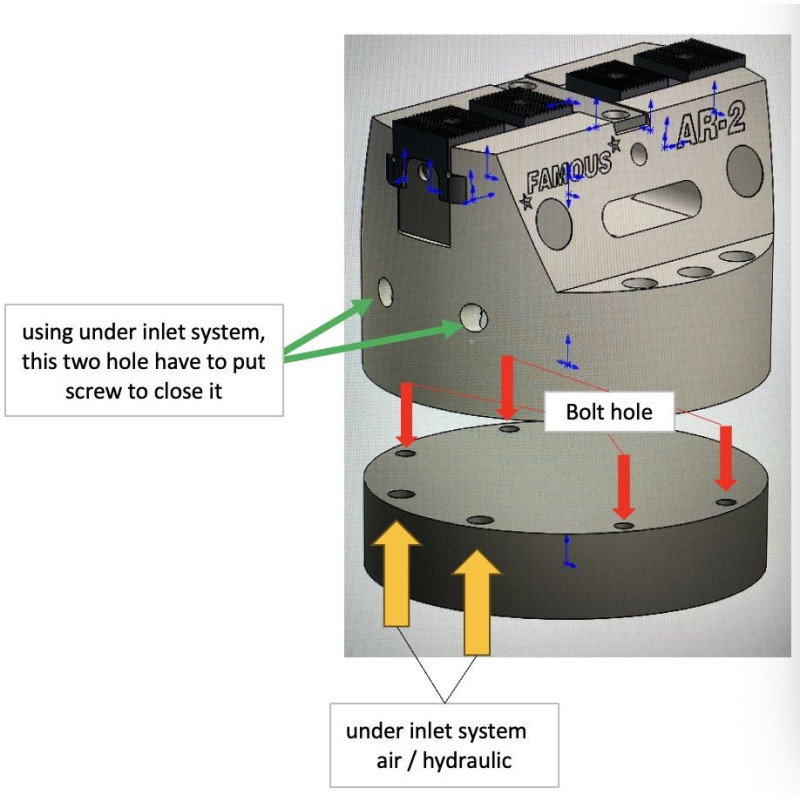 FAMOUS

AR-2

using under inlet system, this two hole have to put screw to close it

Bolt hole

under inlet system
air / hydraulic